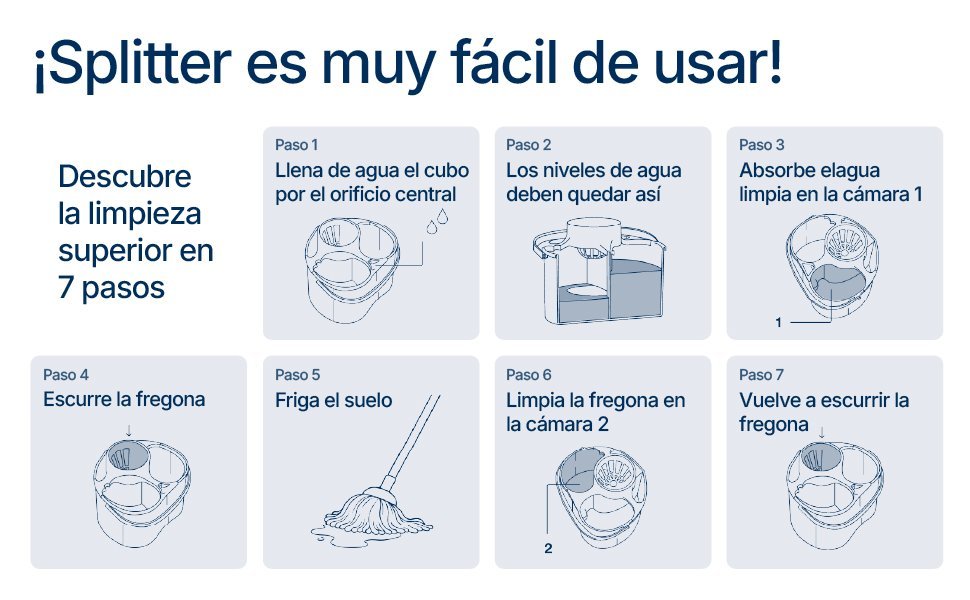 ¡Splitter es muy fácil de usar!

Descubre la limpieza superior en 7 pasos

Paso 1
Llena de agua el cubo por el orificio central

Paso 2
Los niveles de agua deben quedar así

Paso 3
Absorbe elagua limpia en la cámara 1

1

Paso 4
Escurre la fregona

Paso 5
Friga el suelo

Paso 6
Limpia la fregona en la cámara 2

2

Paso 7
Vuelve a escurrir la fregona