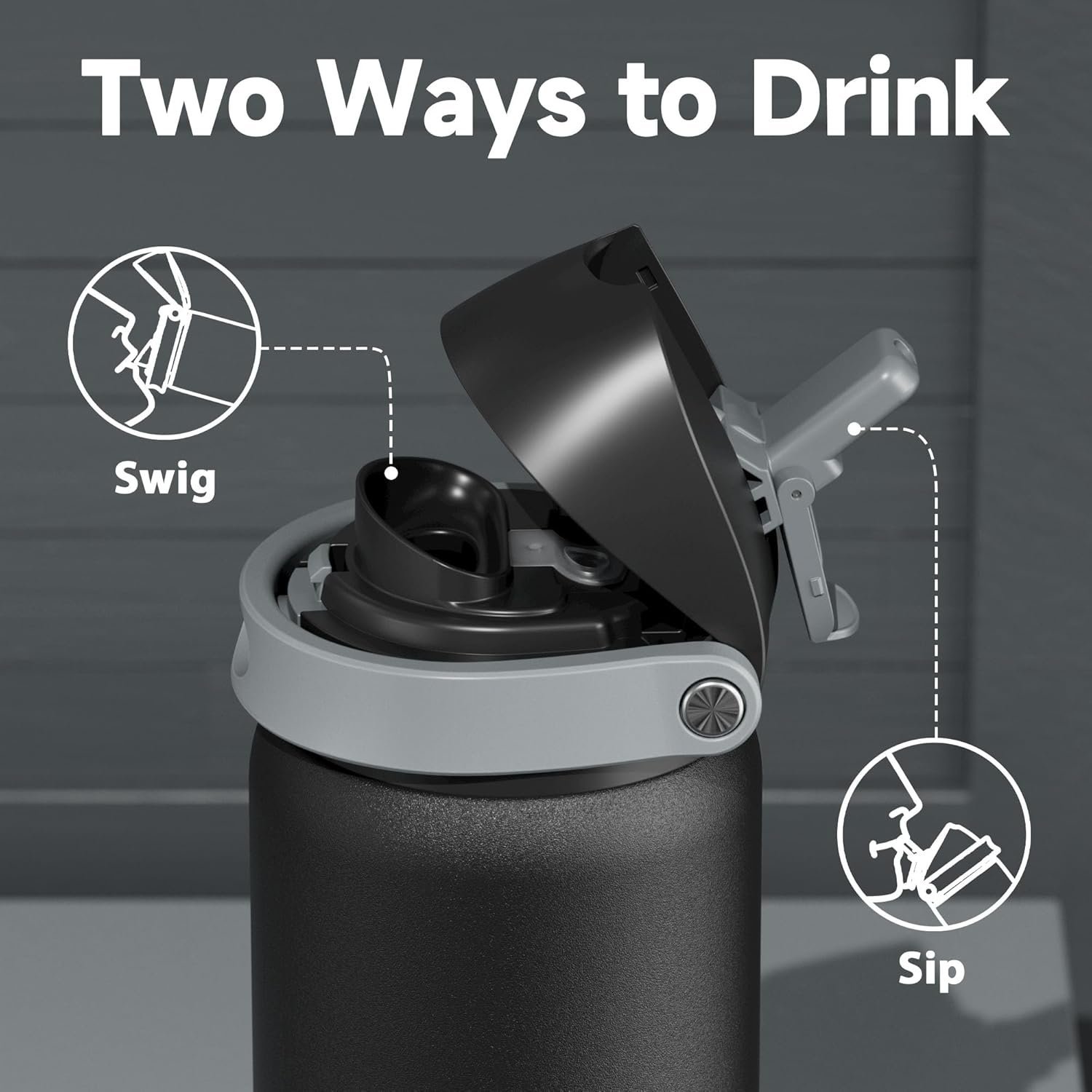 Two Ways to Drink

Swig

Sip